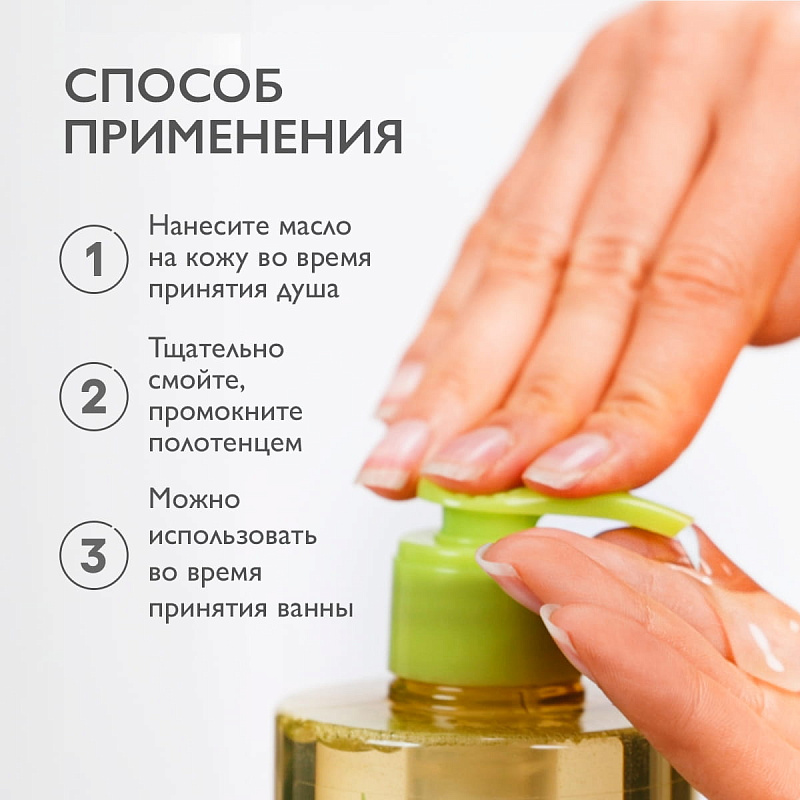 СПОСОБ ПРИМЕНЕНИЯ

1 Нанесите масло на кожу во время принятия душа

2 Тщательно смойте, промокните полотенцем

3 Можно использовать во время принятия ванны